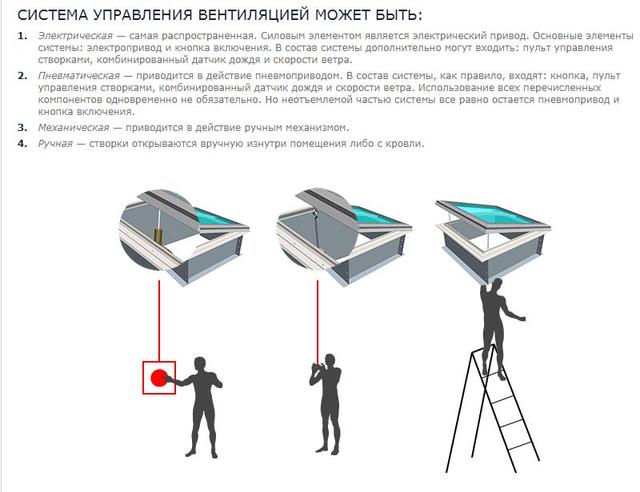 СИСТЕМА УПРАВЛЕНИЯ ВЕНТИЛЯЦИЕЙ МОЖЕТ БЫТЬ:

1. Электрическая — самая распространенная. Силовым элементом является электрический привод. Основные элементы системы: электропривод и кнопка включения. В состав системы дополнительно могут входить: пульт управления створками, комбинированный датчик дождя и скорости ветра.

2. Пневматическая — приводится в действие пневмоприводом. В состав системы, как правило, входят: кнопка, пульт управления створками, комбинированный датчик дождя и скорости ветра. Использование всех перечисленных компонентов одновременно не обязательно. Но неотъемлемой частью системы все равно остается пневмопривод и кнопка включения.

3. Механическая — приводится в действие ручным механизмом.

4. Ручная — створки открываются вручную изнутри помещения либо с кровли.