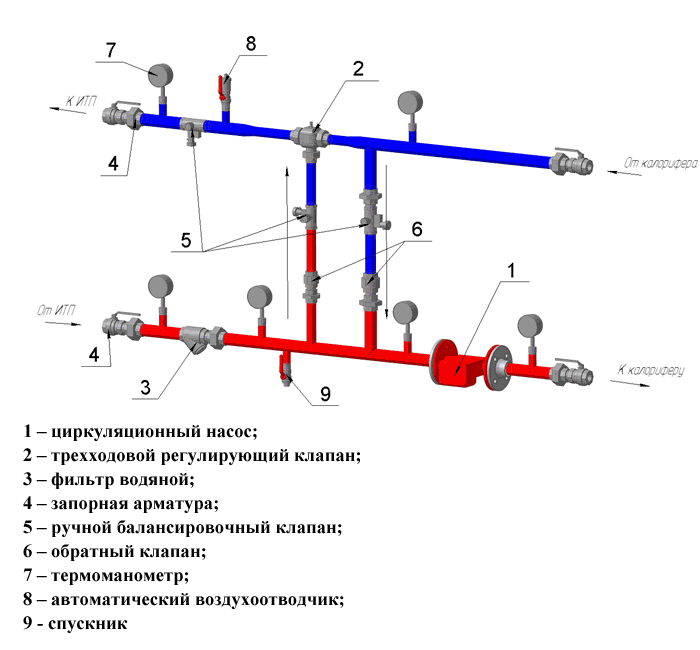 7

8

2

К ИТП

4

От калорифера

5

6

1

От ИТП

4

3

9

К калориферу

1 – циркуляционный насос;
2 – трехходовой регулирующий клапан;
3 – фильтр водяной;
4 – запорная арматура;
5 – ручной балансировочный клапан;
6 – обратный клапан;
7 – термоманометр;
8 – автоматический воздухоотводчик;
9 - спускник