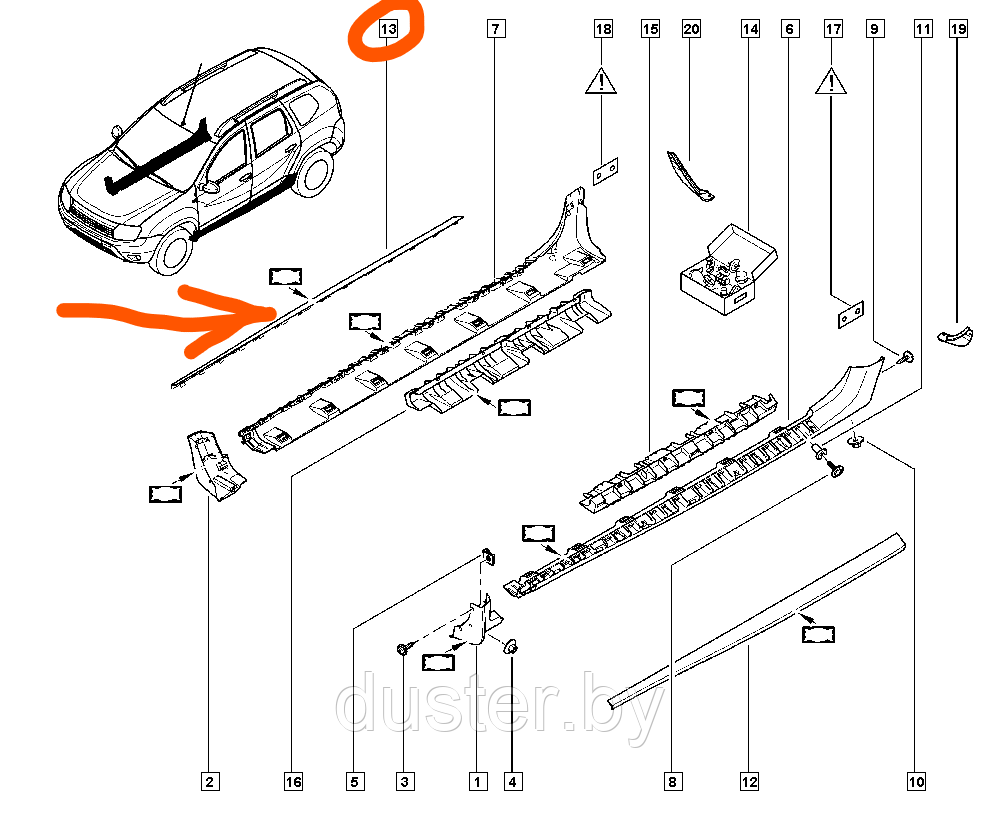 13
7
18
15
20
14
6
17
9
11
19
duster.by
2
16
5
3
1
4
8
12
10