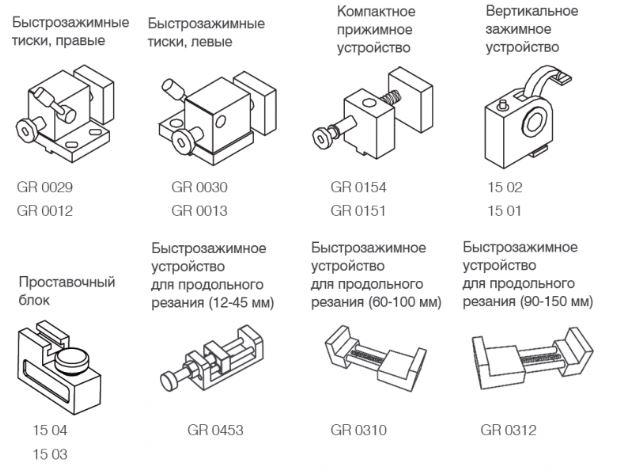 Быстрозажимные тиски, правые

GR 0029
GR 0012

Быстрозажимные тиски, левые

GR 0030
GR 0013

Компактное прижимное устройство

GR 0154
GR 0151

Вертикальное зажимное устройство

15 02
15 01

Проставочный блок

15 04
15 03

Быстрозажимное устройство для продольного резания (12-45 мм)

GR 0453

Быстрозажимное устройство для продольного резания (60-100 мм)

GR 0310

Быстрозажимное устройство для продольного резания (90-150 мм)

GR 0312