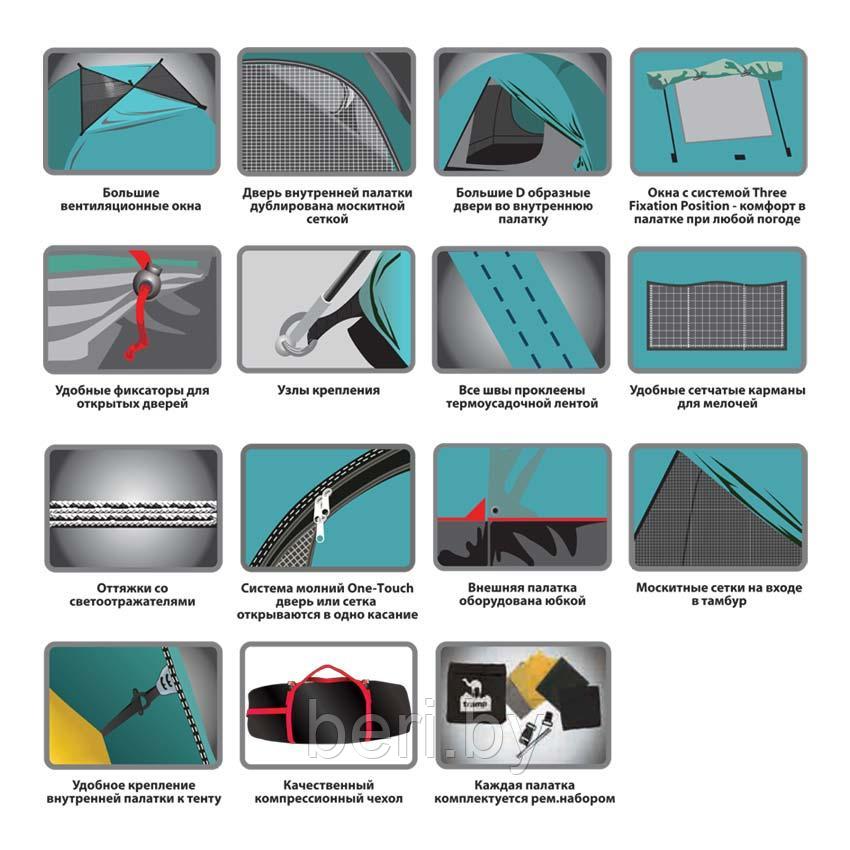 Большие вентиляционные окна

Дверь внутренней палатки дублирована москитной сеткой

Большие D образные двери во внутреннюю палатку

Окна с системой Three Fixation Position - комфорт в палатке при любой погоде

Удобные фиксаторы для открытых дверей

Узлы крепления

Все швы проклеены термоусадочной лентой

Удобные сетчатые карманы для мелочей

Оттяжки со светоотражателями

Система молний One-Touch дверь или сетка открываются в одно касание

Внешняя палатка оборудована юбкой

Москитные сетки на входе в тамбур

Удобное крепление внутренней палатки к тенту

Качественный компрессионный чехол

tramp

Каждая палатка комплектуется рем.набором

beri.by