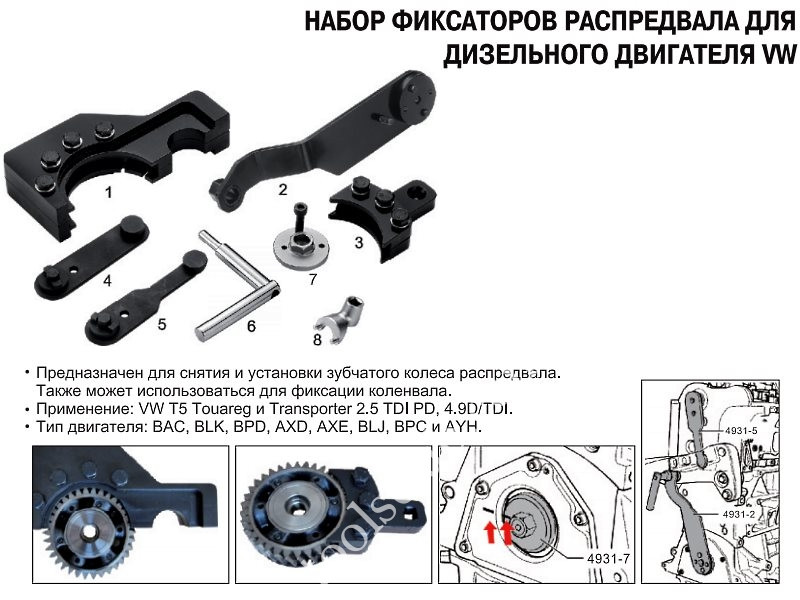 НАБОР ФИКСАТОРОВ РАСПРЕДВАЛА ДЛЯ ДИЗЕЛЬНОГО ДВИГАТЕЛЯ VW

1
2
3
4
5
6
7
8

• Предназначен для снятия и установки зубчатого колеса распредвала. Также может использоваться для фиксации коленвала.
• Применение: VW T5 Touareg и Transporter 2.5 TDI PD, 4.9D/TDI.
• Тип двигателя: BAC, BLK, BPD, AXD, AXE, BLJ, BPC и AYH.

4931-7

4931-5
4931-2