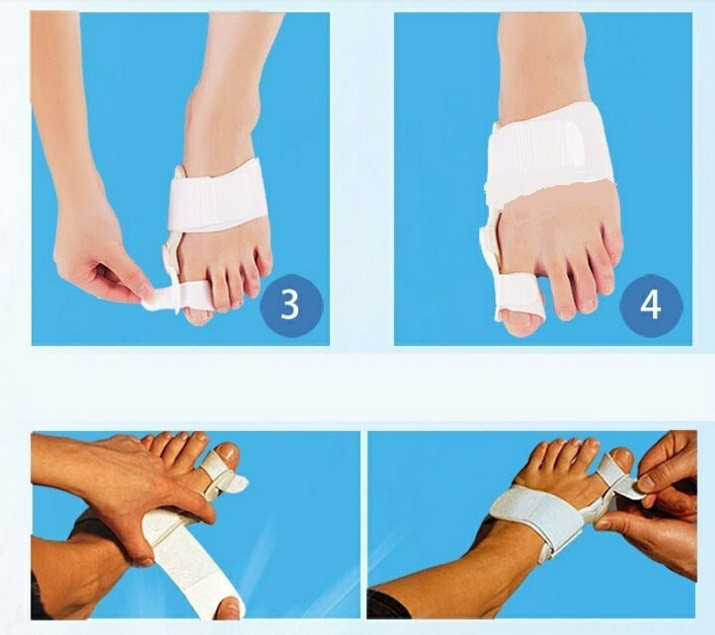 3

4