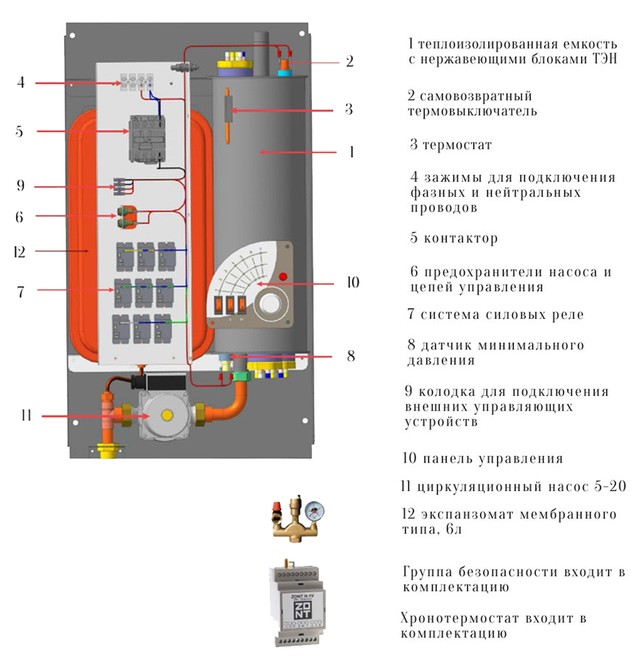 4

5

9

6

12

7

11

2

3

1

10

8

1 теплоизолированная емкость с нержавеющими блоками ТЭН

2 самовозвратный термовыключатель

3 термостат

4 зажимы для подключения фазных и нейтральных проводов

5 контактор

6 предохранители насоса и цепей управления

7 система силовых реле

8 датчик минимального давления

9 колодка для подключения внешних управляющих устройств

10 панель управления

11 циркуляционный насос 5-20

12 экспанзомат мембранного типа, 6л

Группа безопасности входит в комплектацию

ZONT H-1V

ZONT

Хронотермостат входит в комплектацию