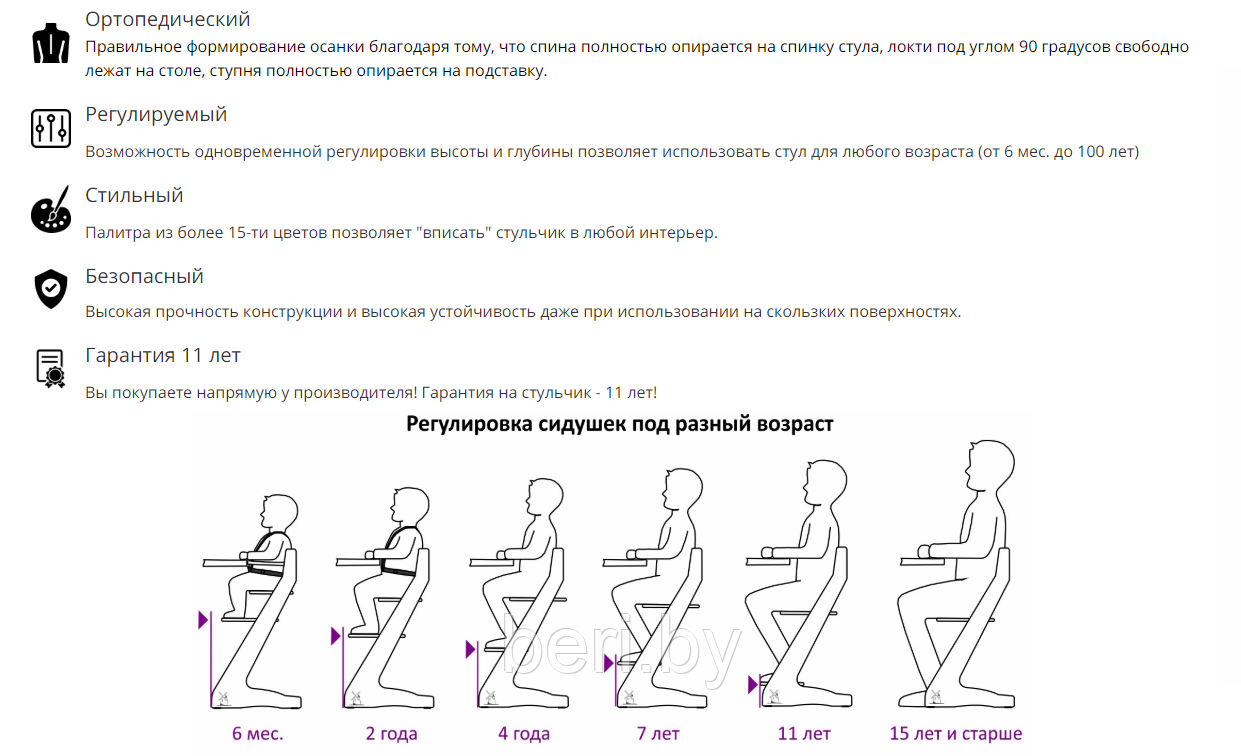 Ортопедический

Правильное формирование осанки благодаря тому, что спина полностью опирается на спинку стула, локти под углом 90 градусов свободно лежат на столе, ступня полностью опирается на подставку.

Регулируемый

Возможность одновременной регулировки высоты и глубины позволяет использовать стул для любого возраста (от 6 мес. до 100 лет)

Стильный

Палитра из более 15-ти цветов позволяет "вписать" стульчик в любой интерьер.

Безопасный

Высокая прочность конструкции и высокая устойчивость даже при использовании на скользких поверхностях.

Гарантия 11 лет

Вы покупаете напрямую у производителя! Гарантия на стульчик - 11 лет!

Регулировка сидушек под разный возраст

beri.by

6 мес.

2 года

4 года

7 лет

11 лет

15 лет и старше