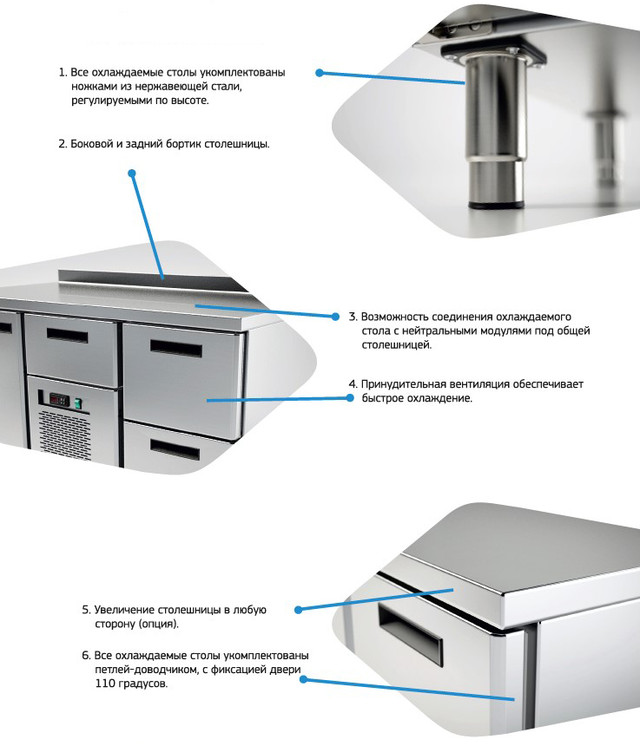 1. Все охлаждаемые столы укомплектованы ножками из нержавеющей стали, регулируемыми по высоте.

2. Боковой и задний бортик столешницы.

3. Возможность соединения охлаждаемого стола с нейтральными модулями под общей столешницей.

4. Принудительная вентиляция обеспечивает быстрое охлаждение.

5. Увеличение столешницы в любую сторону (опция).

6. Все охлаждаемые столы укомплектованы петлей-доводчиком, с фиксацией двери 110 градусов.