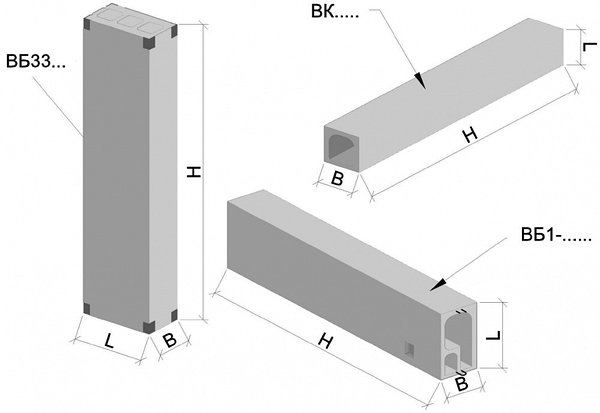 ВБ33...
H
L
B
ВК.....
L
H
B
ВБ1-......
H
L
B