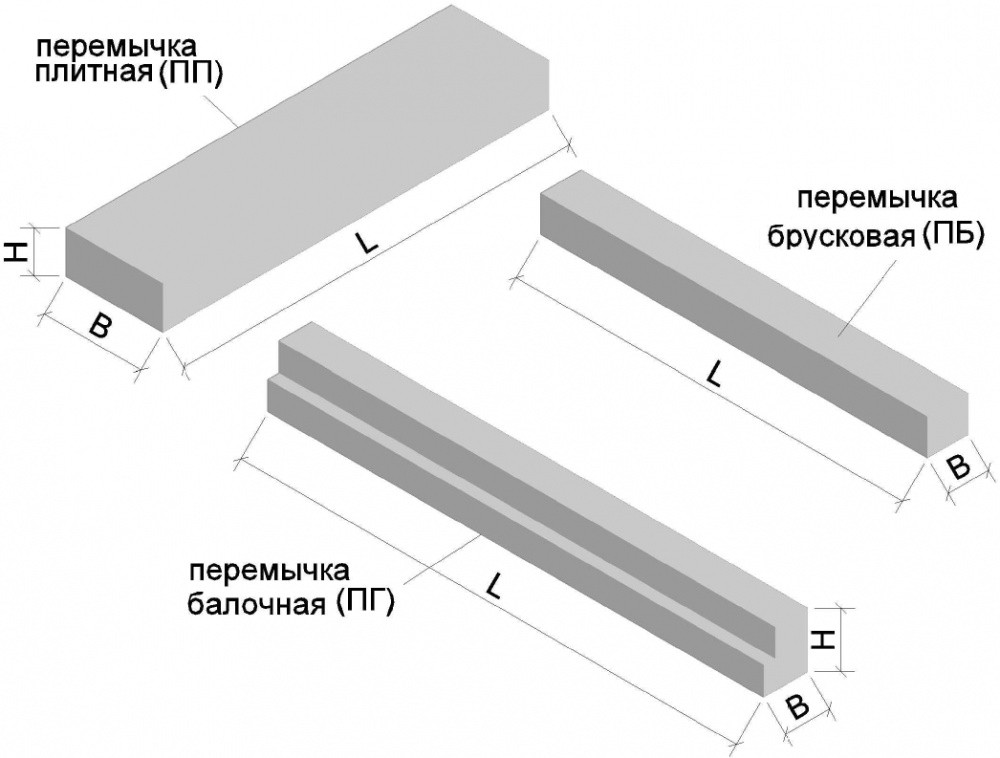 перемычка плитная (ПП)

H

B

L

перемычка брусковая (ПБ)

L

B

перемычка балочная (ПГ)

L

H

B