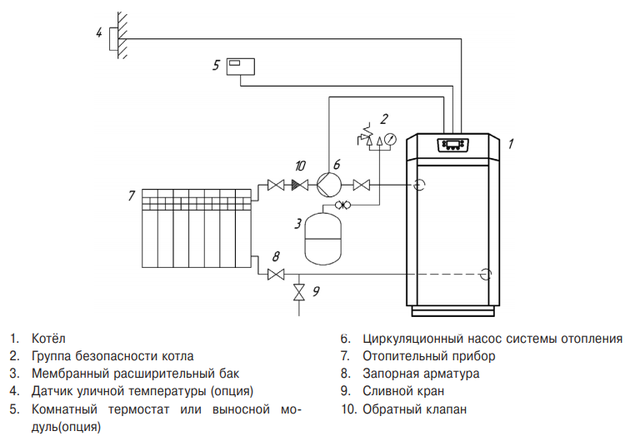 4

5

2

1

10

6

7

3

8

9

1. Котёл
2. Группа безопасности котла
3. Мембранный расширительный бак
4. Датчик уличной температуры (опция)
5. Комнатный термостат или выносной модуль(опция)

6. Циркуляционный насос системы отопления
7. Отопительный прибор
8. Запорная арматура
9. Сливной кран
10. Обратный клапан