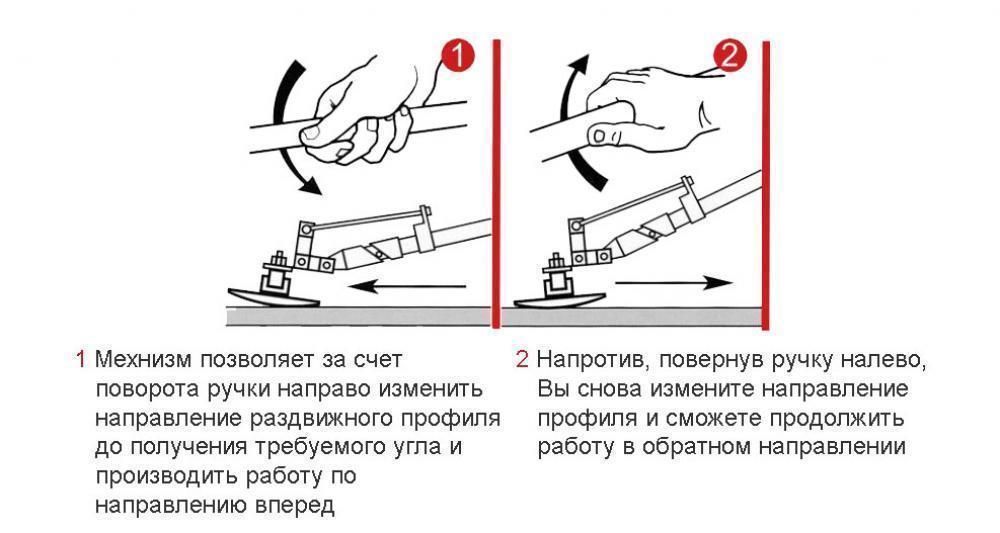 1

2

1 Мехнизм позволяет за счет поворота ручки направо изменить направление раздвижного профиля до получения требуемого угла и производить работу по направлению вперед

2 Напротив, повернув ручку налево, Вы снова измените направление профиля и сможете продолжить работу в обратном направлении