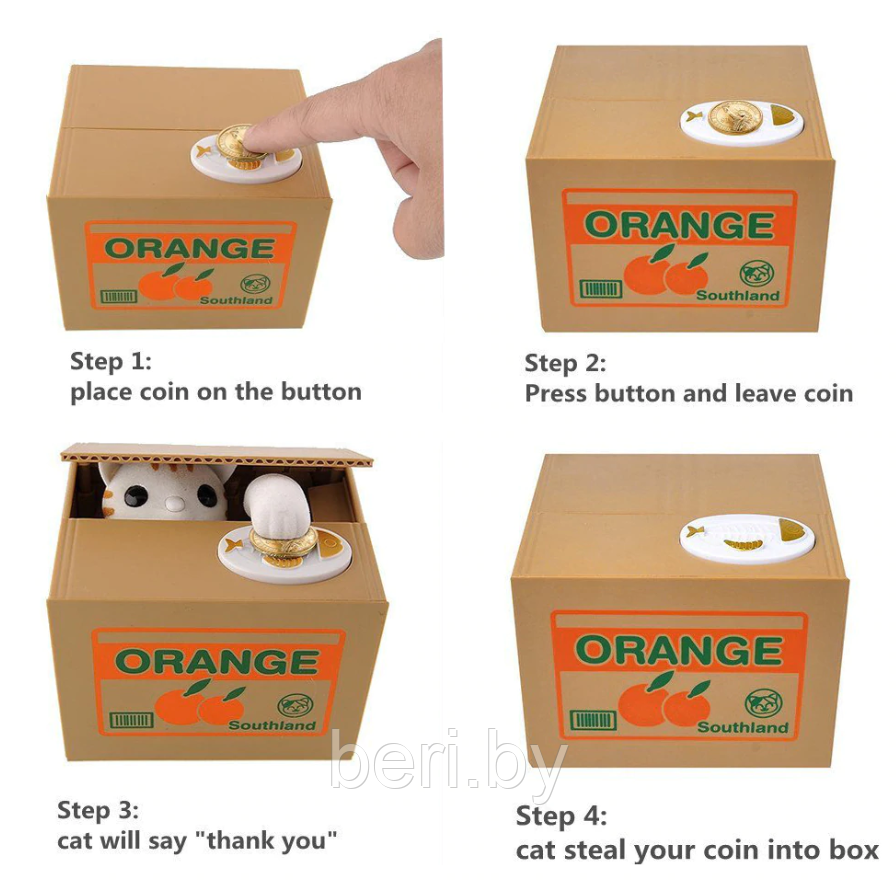 ORANGE
Southland

Step 1:
place coin on the button

ORANGE
Southland

Step 2:
Press button and leave coin

ORANGE
Southland

Step 3:
cat will say "thank you"

ORANGE
Southland

beri.by

Step 4:
cat steal your coin into box