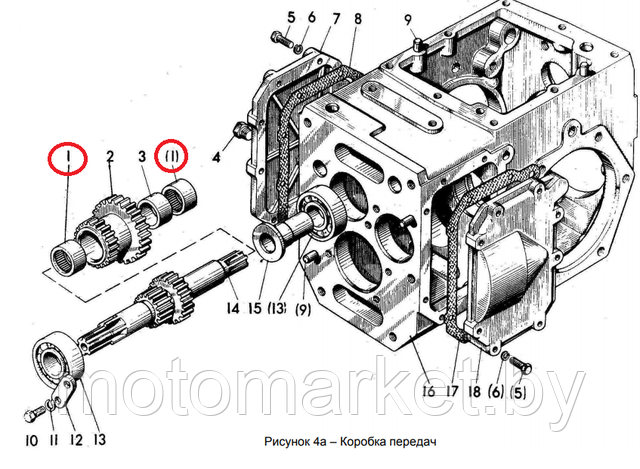 5 6 7 8 9

4

1 2 3 (1)

14 15 (13) (9)

16 17 18 (6) (5)

10 11 12 13

motomarket.by

Рисунок 4а – Коробка передач