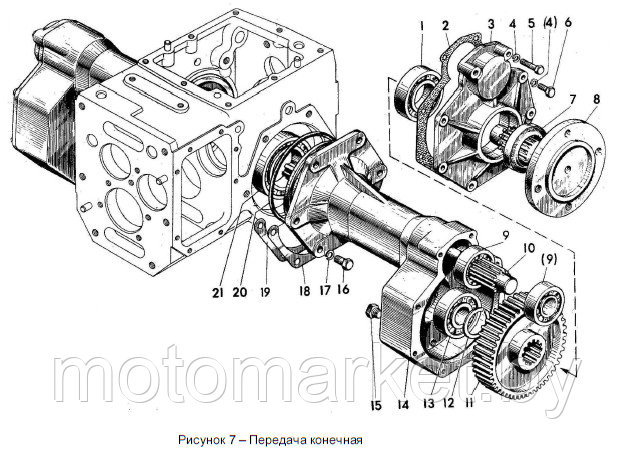 1 2 3 4 5 (4) 6

7 8

9 10 (9)

21 20 19 18 17 16

15 14 13 12 11

motomarket.by

Рисунок 7 – Передача конечная