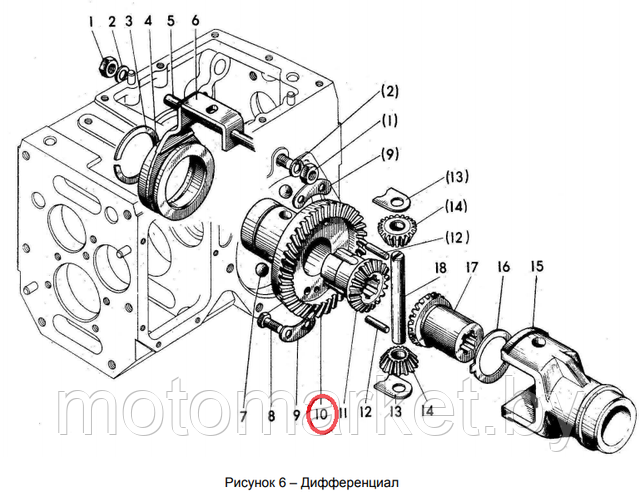 1 2 3 4 5 6

(2)

(1)

(9)

(13)

(14)

(12)

18 17 16 15

7 8 9 10 11 12 13 14

motomarket.by

Рисунок 6 – Дифференциал