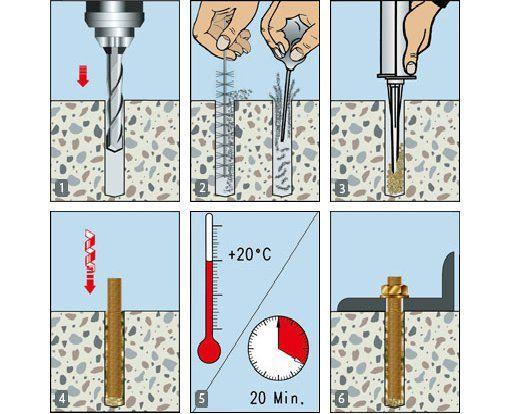 1

2

3

4

+20°C

5

20 Min.

6