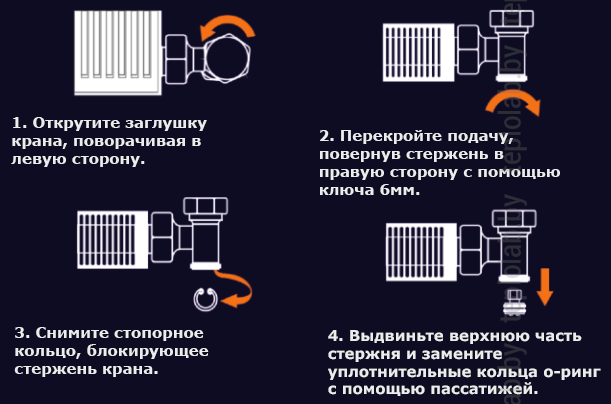 1. Открутите заглушку крана, поворачивая в левую сторону.

2. Перекройте подачу, повернув стержень в правую сторону с помощью ключа 6мм.

3. Снимите стопорное кольцо, блокирующее стержень крана.

4. Выдвиньте верхнюю часть стержня и замените уплотнительные кольца о-ринг с помощью пассатижей.

teplolab.by