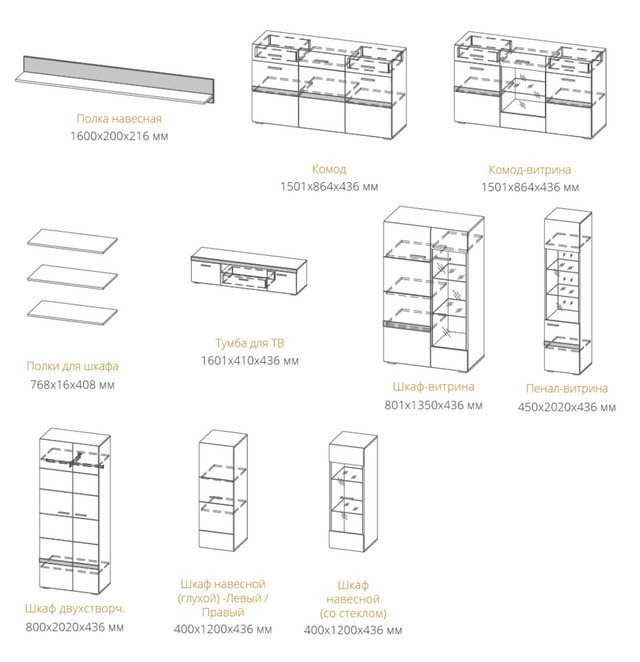 Полка навесная
1600x200x216 мм

Комод
1501x864x436 мм

Комод-витрина
1501x864x436 мм

Полки для шкафа
768x16x408 мм

Тумба для ТВ
1601x410x436 мм

Шкаф-витрина
801x1350x436 мм

Пенал-витрина
450x2020x436 мм

Шкаф двухстворч.
800x2020x436 мм

Шкаф навесной (глухой) -Левый / Правый
400x1200x436 мм

Шкаф навесной (со стеклом)
400x1200x436 мм