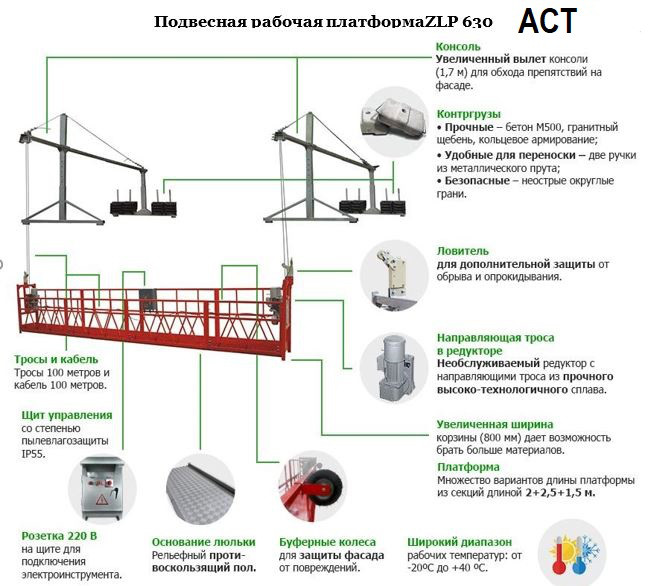 Подвесная рабочая платформаZLP 630 АСТ

Консоль
Увеличенный вылет консоли (1,7 м) для обхода препятствий на фасаде.

Контргрузы
• Прочные – бетон М500, гранитный щебень, кольцевое армирование;
• Удобные для переноски – две ручки из металлического прута;
• Безопасные – неострые округлые грани.

Ловитель
для дополнительной защиты от обрыва и опрокидывания.

Направляющая троса в редукторе
Необслуживаемый редуктор с направляющими троса из прочного высоко-технологичного сплава.

Увеличенная ширина
корзины (800 мм) дает возможность брать больше материалов.

Платформа
Множество вариантов длины платформы из секций длиной 2+2,5+1,5 м.

Тросы и кабель
Тросы 100 метров и кабель 100 метров.

Щит управления
со степенью пылевлагозащиты IP55.

Розетка 220 В
на щите для подключения электроинструмента.

Основание люльки
Рельефный противоскользящий пол.

Буферные колеса
для защиты фасада от повреждений.

Широкий диапазон
рабочих температур: от -20ºС до +40 ºС.