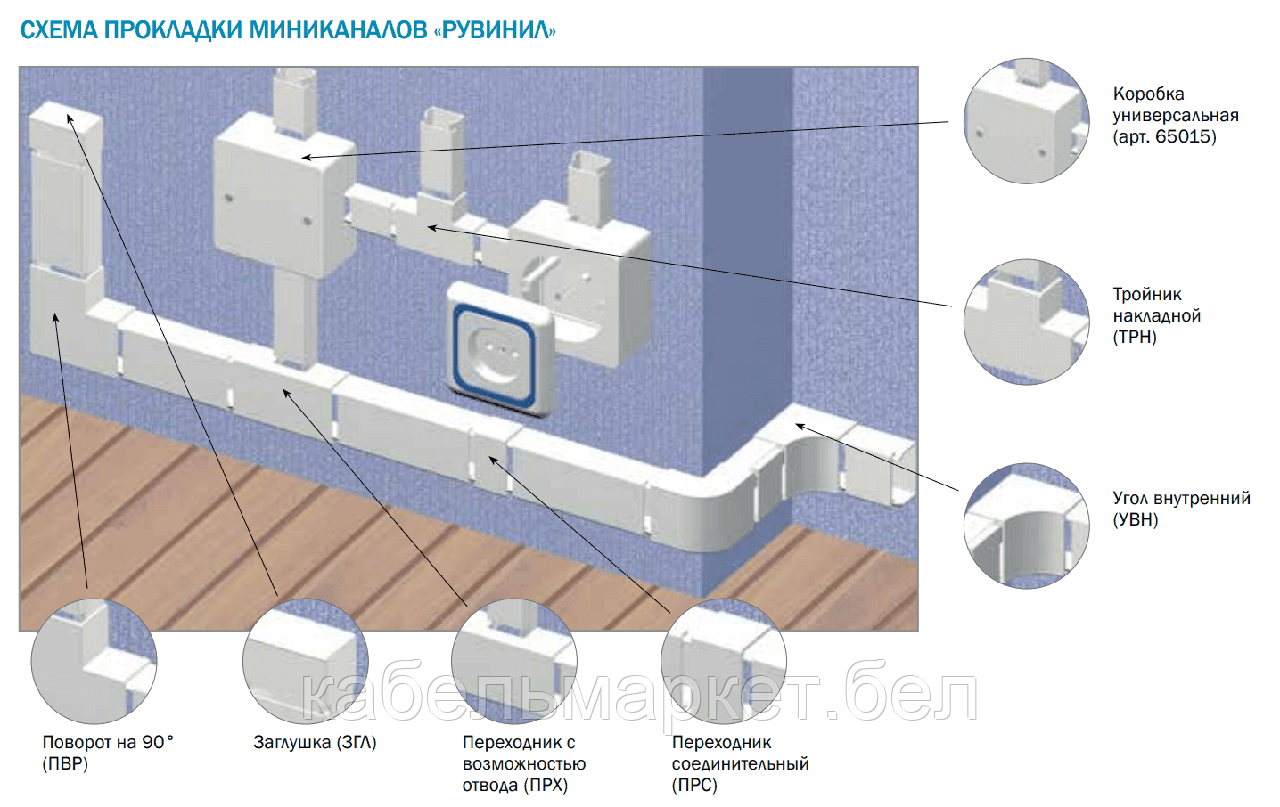 СХЕМА ПРОКЛАДКИ МИНИКАНАЛОВ «РУВИНИЛ»

Коробка универсальная (арт. 65015)

Тройник накладной (ТРН)

Угол внутренний (УВН)

кабельмаркет.бел

Поворот на 90° (ПВР)

Заглушка (ЗГЛ)

Переходник с возможностью отвода (ПРХ)

Переходник соединительный (ПРС)