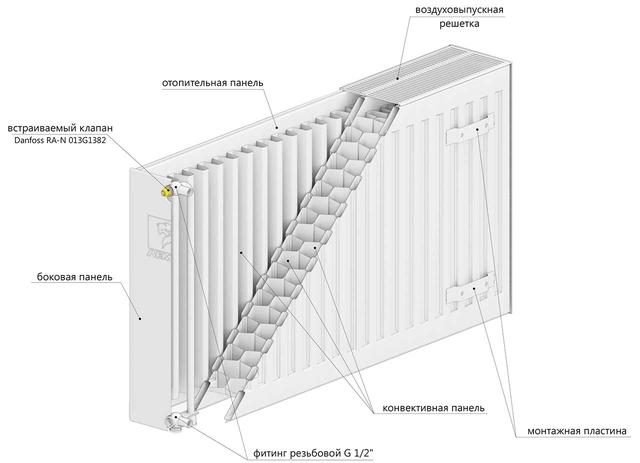 воздуховыпускная решетка

отопительная панель

встраиваемый клапан
Danfoss RA-N 013G1382

боковая панель

конвективная панель

монтажная пластина

фитинг резьбовой G 1/2"