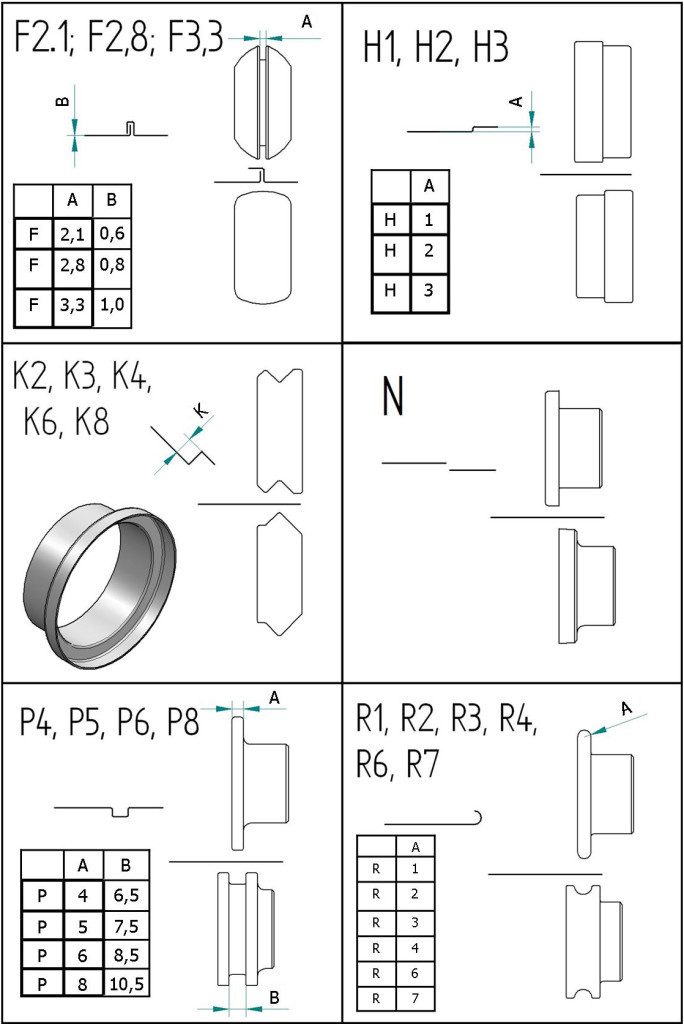 F2.1; F2,8; F3,3

A

B

|  | A | B |
|---|---|---|
| F | 2,1 | 0,6 |
| F | 2,8 | 0,8 |
| F | 3,3 | 1,0 |

H1, H2, H3

A

|  | A |
|---|---|
| H | 1 |
| H | 2 |
| H | 3 |

K2, K3, K4, K6, K8

K

N

P4, P5, P6, P8

A

|  | A | B |
|---|---|---|
| P | 4 | 6,5 |
| P | 5 | 7,5 |
| P | 6 | 8,5 |
| P | 8 | 10,5 |

B

R1, R2, R3, R4, R6, R7

A

|  | A |
|---|---|
| R | 1 |
| R | 2 |
| R | 3 |
| R | 4 |
| R | 6 |
| R | 7 |