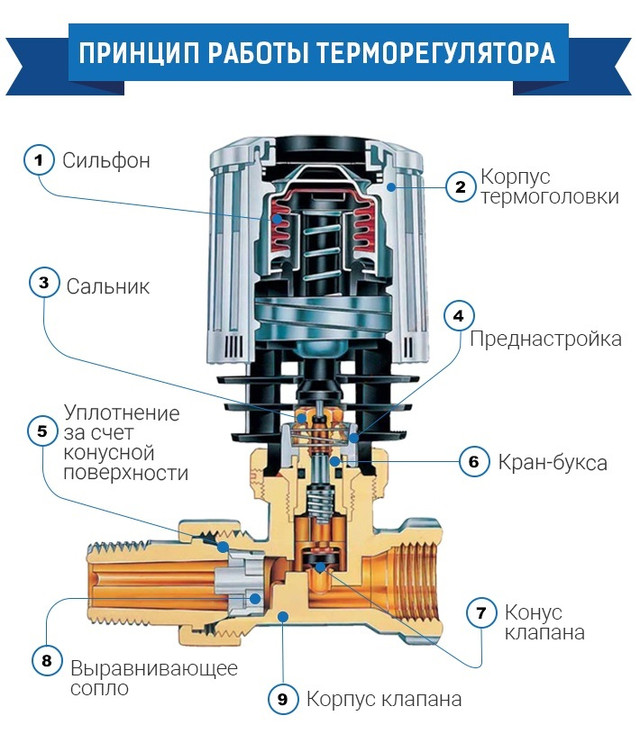 ПРИНЦИП РАБОТЫ ТЕРМОРЕГУЛЯТОРА

1 Сильфон

2 Корпус термоголовки

3 Сальник

4 Преднастройка

5 Уплотнение за счет конусной поверхности

6 Кран-букса

7 Конус клапана

8 Выравнивающее сопло

9 Корпус клапана