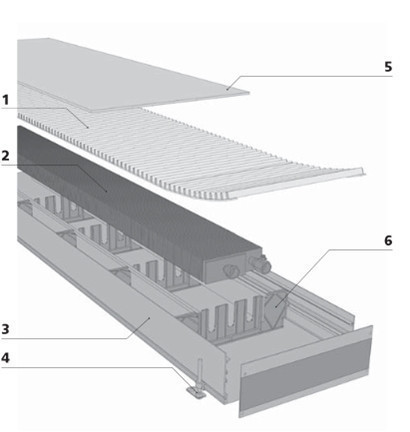 5
1
2
6
3
4