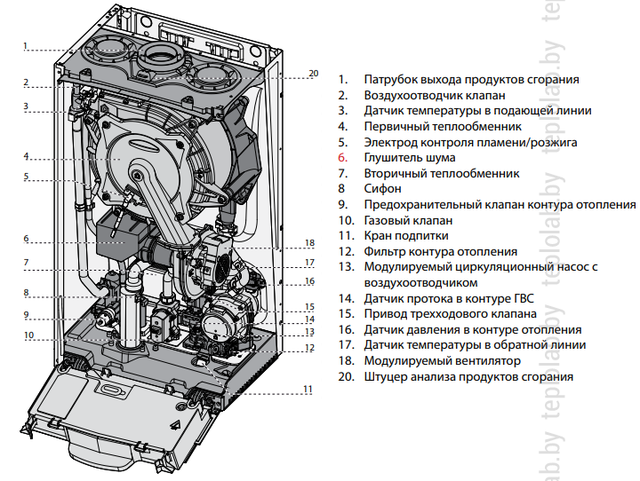 1
2
3
4
5
6
7
8
9
10
20
18
17
16
15
14
13
12
11

1. Патрубок выхода продуктов сгорания
2. Воздухоотводчик клапан
3. Датчик температуры в подающей линии
4. Первичный теплообменник
5. Электрод контроля пламени/розжига
6. Глушитель шума
7. Вторичный теплообменник
8 Сифон
9. Предохранительный клапан контура отопления
10. Газовый клапан
11. Кран подпитки
12. Фильтр контура отопления
13. Модулируемый циркуляционный насос с воздухоотводчиком
14. Датчик протока в контуре ГВС
15. Привод трехходового клапана
16. Датчик давления в контуре отопления
17. Датчик температуры в обратной линии
18. Модулируемый вентилятор
20. Штуцер анализа продуктов сгорания

teplolab.by teplolab.by teplolab.by teplolab.by