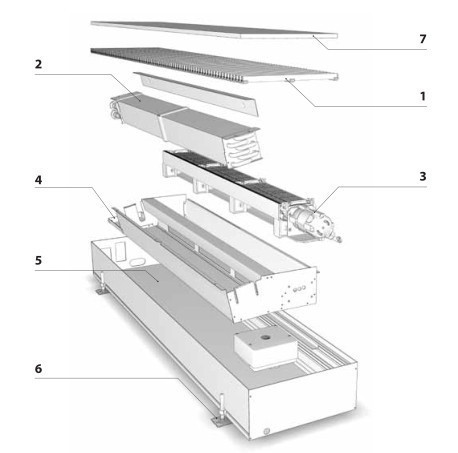 7
2
1
4
3
5
6