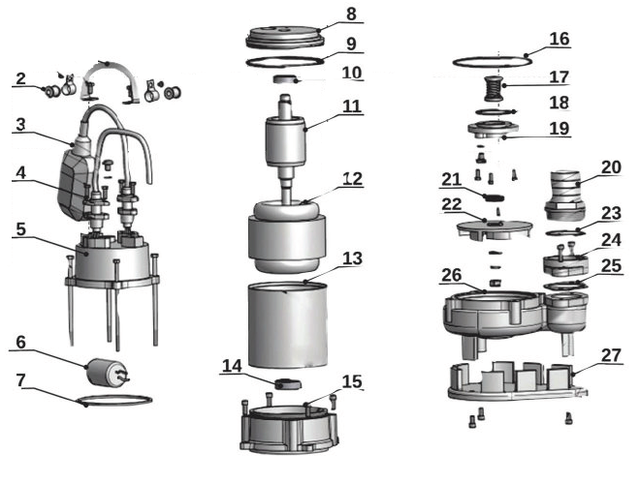 2
3
4
5
6
7
8
9
10
11
12
13
14
15
16
17
18
19
20
21
22
23
24
25
26
27