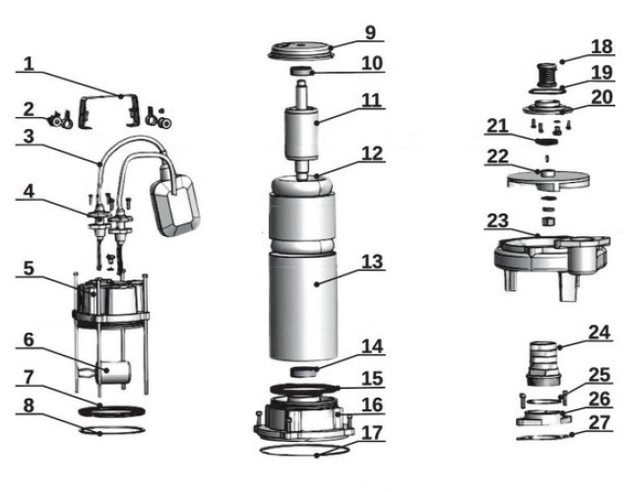 1
2
3
4
5
6
7
8
9
10
11
12
13
14
15
16
17
18
19
20
21
22
23
24
25
26
27