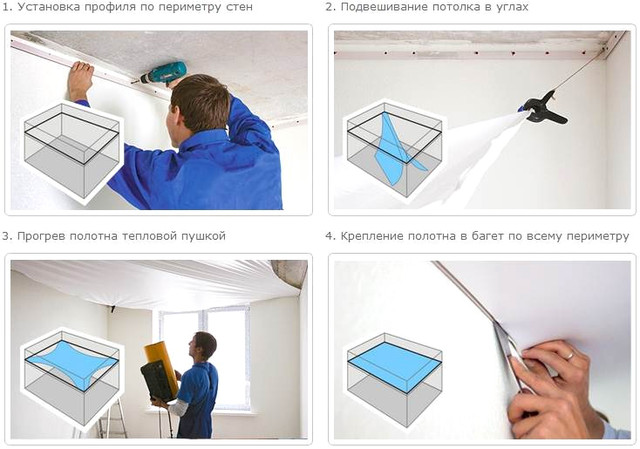 1. Установка профиля по периметру стен

2. Подвешивание потолка в углах

3. Прогрев полотна тепловой пушкой

4. Крепление полотна в багет по всему периметру