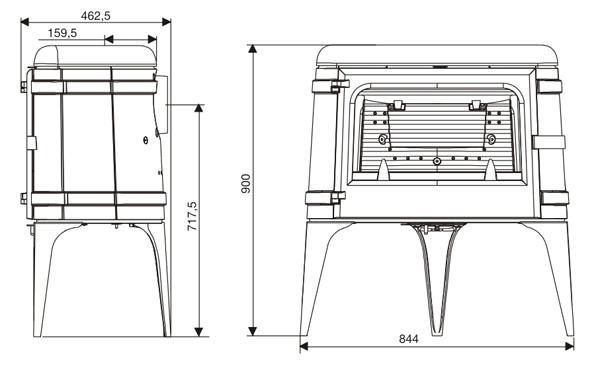 462,5
159,5
717,5
900
844