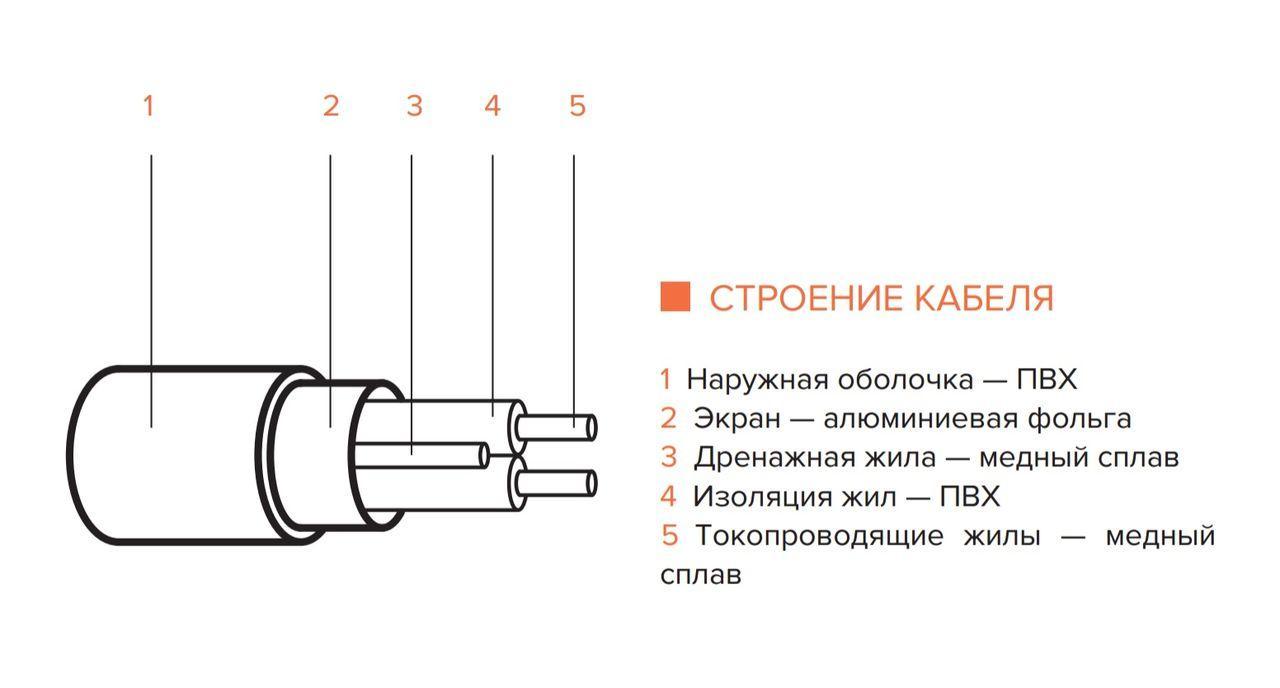 1 2 3 4 5

СТРОЕНИЕ КАБЕЛЯ

1 Наружная оболочка — ПВХ
2 Экран — алюминиевая фольга
3 Дренажная жила — медный сплав
4 Изоляция жил — ПВХ
5 Токопроводящие жилы — медный сплав