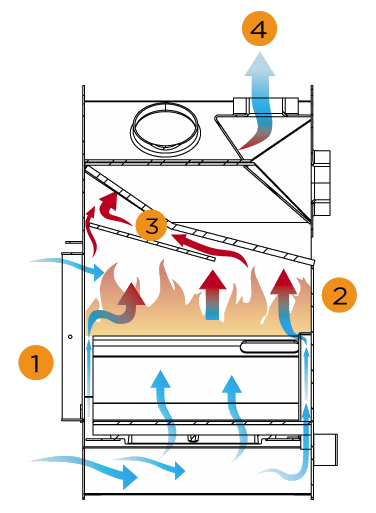 4
3
2
1