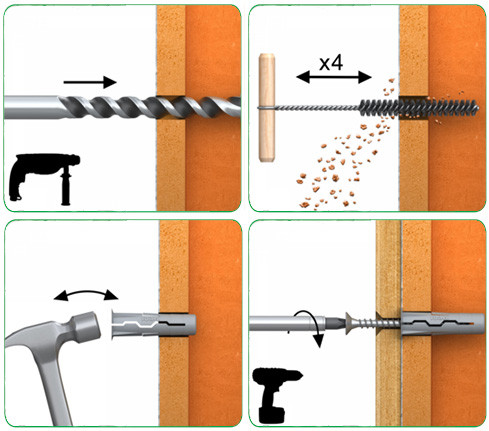 x4