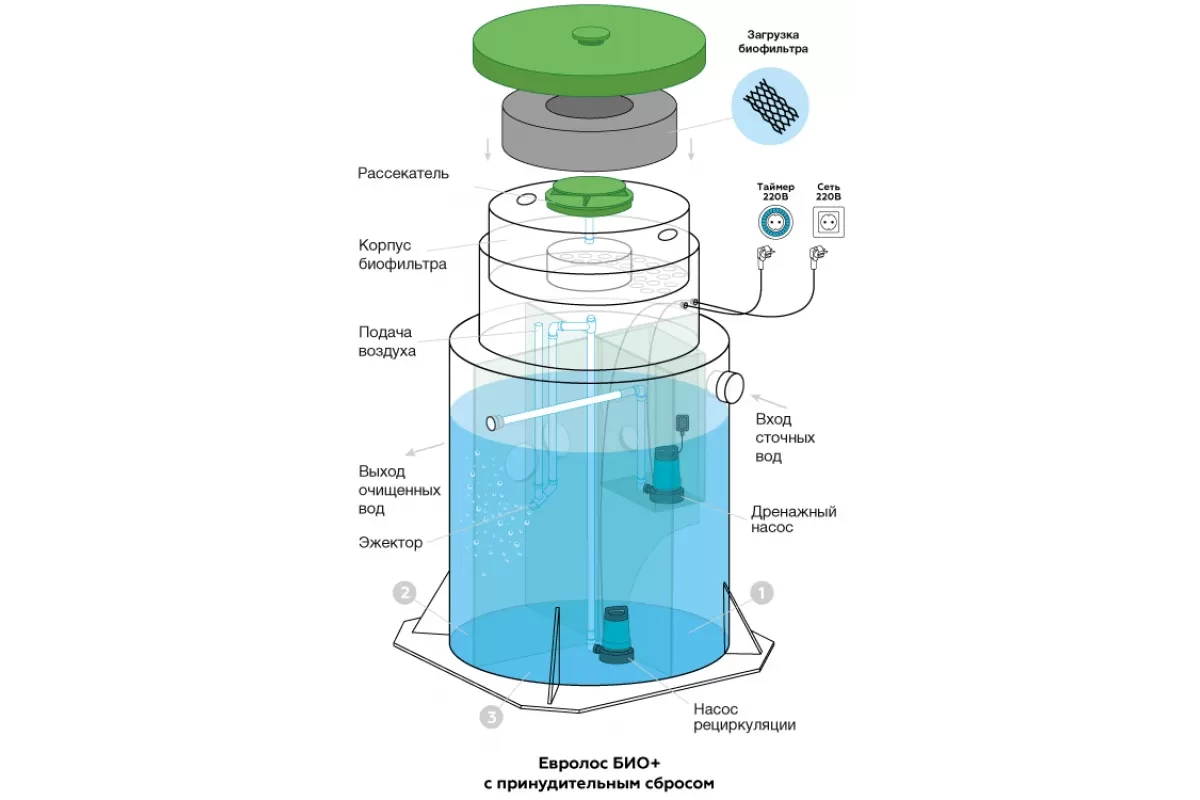 Загрузка биофильтра

Рассекатель

Таймер 220В

Сеть 220В

Корпус биофильтра

Подача воздуха

Вход сточных вод

Выход очищенных вод

Дренажный насос

Эжектор

2

1

3

Насос рециркуляции

Евролос БИО+
с принудительным сбросом