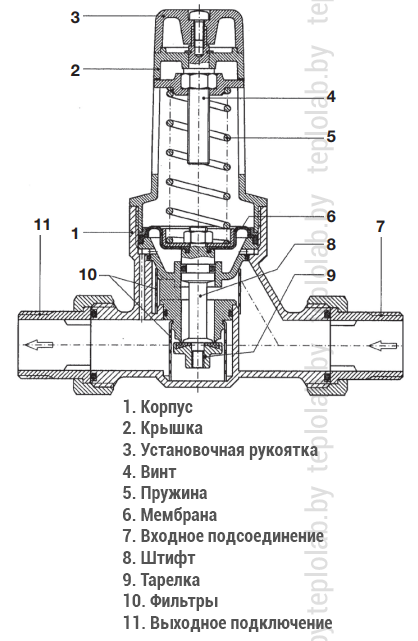 3
2
4
5
11
1
6
7
8
10
9

1. Корпус
2. Крышка
3. Установочная рукоятка
4. Винт
5. Пружина
6. Мембрана
7. Входное подсоединение
8. Штифт
9. Тарелка
10. Фильтры
11. Выходное подключение

teplolab.by
teplolab.by
teplolab.by