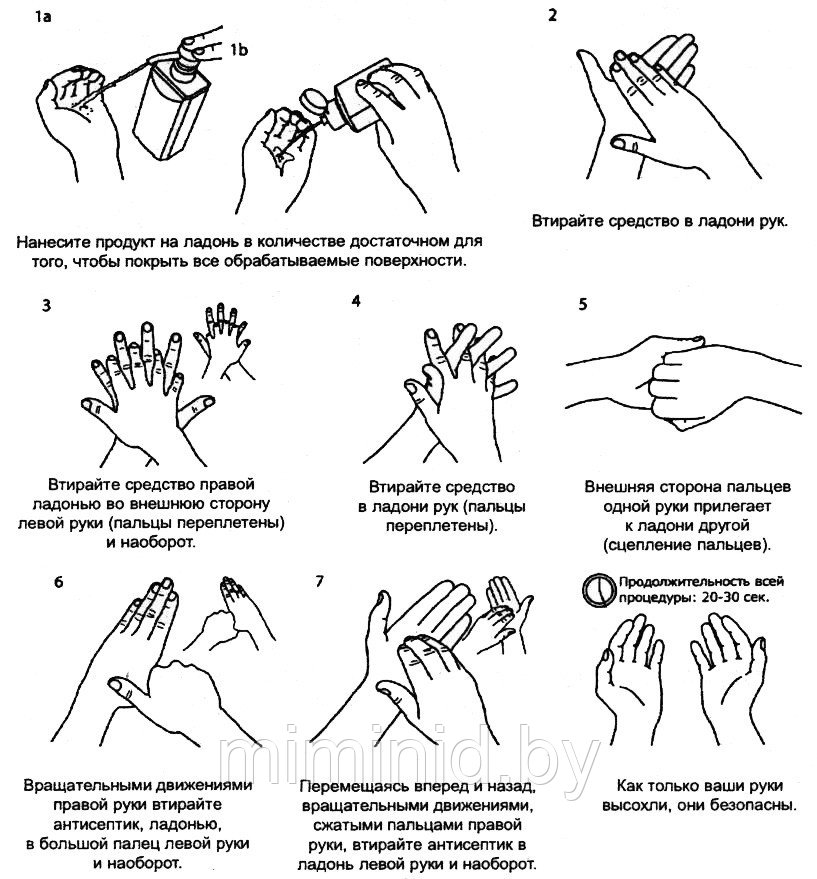 1a

1b

Нанесите продукт на ладонь в количестве достаточном для того, чтобы покрыть все обрабатываемые поверхности.

2

Втирайте средство в ладони рук.

3

Втирайте средство правой ладонью во внешнюю сторону левой руки (пальцы переплетены) и наоборот.

4

Втирайте средство в ладони рук (пальцы переплетены).

5

Внешняя сторона пальцев одной руки прилегает к ладони другой (сцепление пальцев).

6

Вращательными движениями правой руки втирайте антисептик, ладонью, в большой палец левой руки и наоборот.

7

Перемещаясь вперед и назад, вращательными движениями, сжатыми пальцами правой руки, втирайте антисептик в ладонь левой руки и наоборот.

Продолжительность всей процедуры: 20-30 сек.

Как только ваши руки высохли, они безопасны.

miminid.by