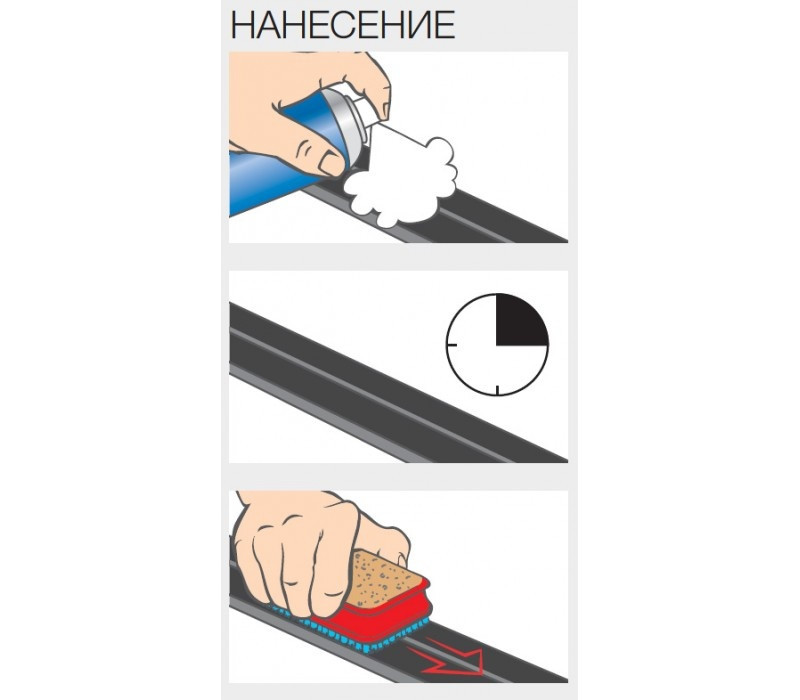 НАНЕСЕНИЕ