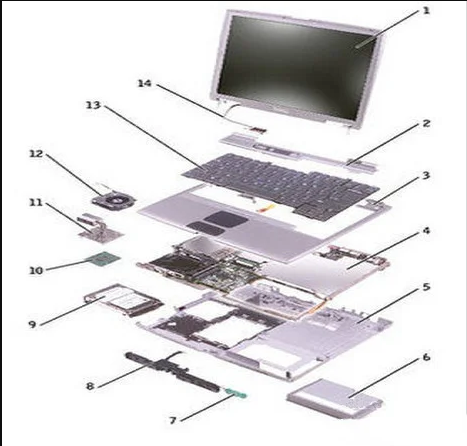 1
14
13
2
12
3
11
4
10
5
9
6
8
7