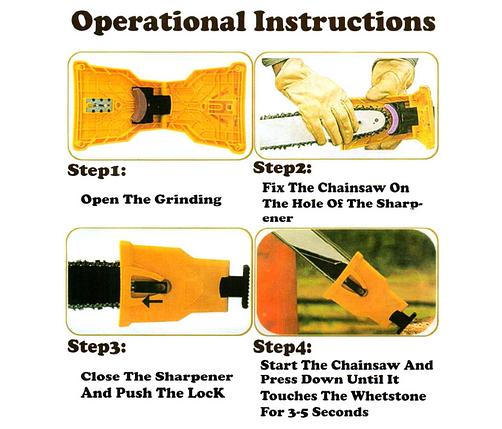 Operational Instructions

Step1:

Open The Grinding

Step2:

Fix The Chainsaw On The Hole Of The Sharpener

Step3:

Close The Sharpener And Push The LocK

Step4:

Start The Chainsaw And Press Down Until It Touches The Whetstone For 3-5 Seconds