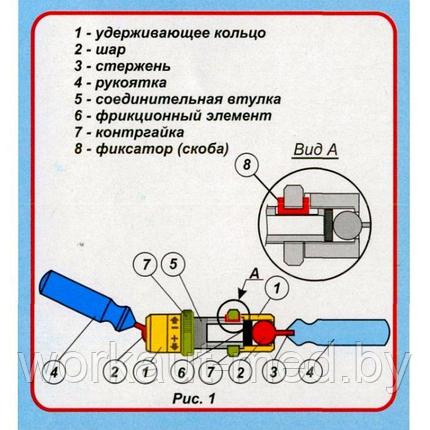 1 - удерживающее кольцо
2 - шар
3 - стержень
4 - рукоятка
5 - соединительная втулка
6 - фрикционный элемент
7 - контргайка
8 - фиксатор (скоба)

Вид А

8

7 5

А

1

− +

4 2 1 6 7 2 3 4

workautomed.by

Рис. 1