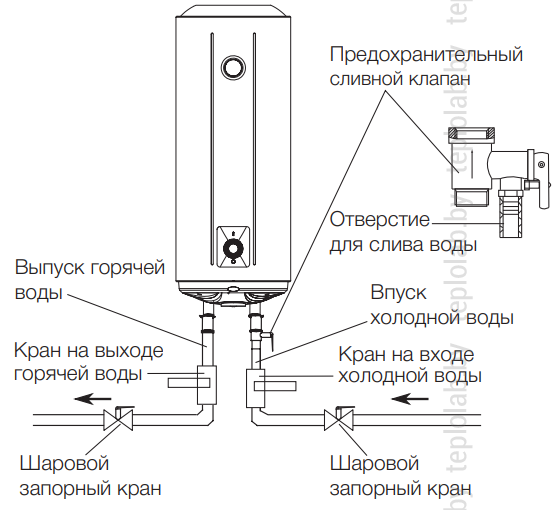 Предохранительный сливной клапан

Отверстие для слива воды

Выпуск горячей воды

Впуск холодной воды

Кран на выходе горячей воды

Кран на входе холодной воды

Шаровой запорный кран

Шаровой запорный кран

teplolab.by teplolab.by teplolab.by