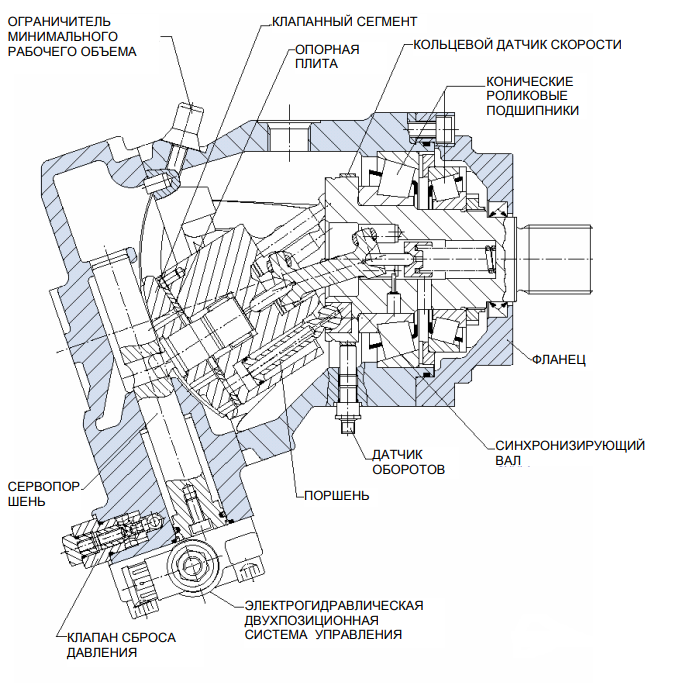 ОГРАНИЧИТЕЛЬ МИНИМАЛЬНОГО РАБОЧЕГО ОБЪЕМА

КЛАПАННЫЙ СЕГМЕНТ

ОПОРНАЯ ПЛИТА

КОЛЬЦЕВОЙ ДАТЧИК СКОРОСТИ

КОНИЧЕСКИЕ РОЛИКОВЫЕ ПОДШИПНИКИ

ФЛАНЕЦ

СИНХРОНИЗИРУЮЩИЙ ВАЛ

ДАТЧИК ОБОРОТОВ

ПОРШЕНЬ

СЕРВОПОРШЕНЬ

ЭЛЕКТРОГИДРАВЛИЧЕСКАЯ ДВУХПОЗИЦИОННАЯ СИСТЕМА УПРАВЛЕНИЯ

КЛАПАН СБРОСА ДАВЛЕНИЯ