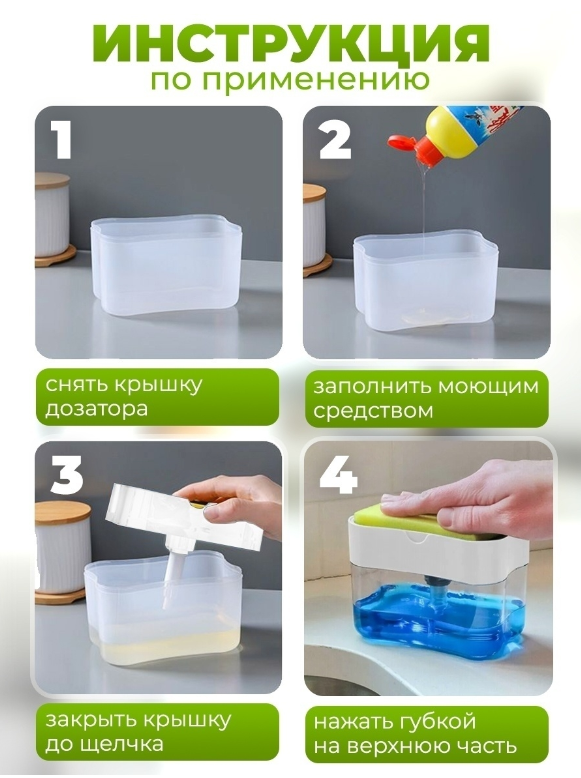 ИНСТРУКЦИЯ
по применению

1

снять крышку дозатора

2

заполнить моющим средством

3

закрыть крышку до щелчка

4

нажать губкой на верхнюю часть