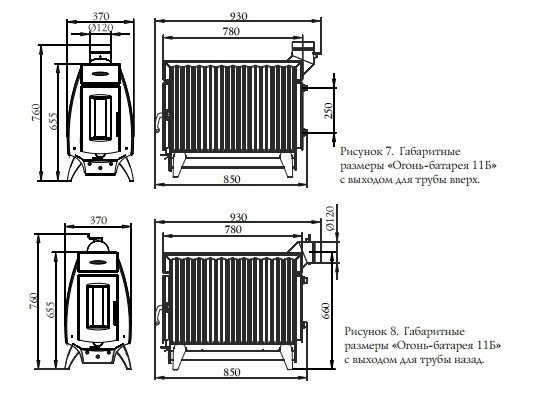 370

Ø120

760

655

930

780

250

850

Рисунок 7. Габаритные размеры «Огонь-батарея 11Б» с выходом для трубы вверх.

370

760

655

930

780

Ø120

660

850

Рисунок 8. Габаритные размеры «Огонь-батарея 11Б» с выходом для трубы назад.