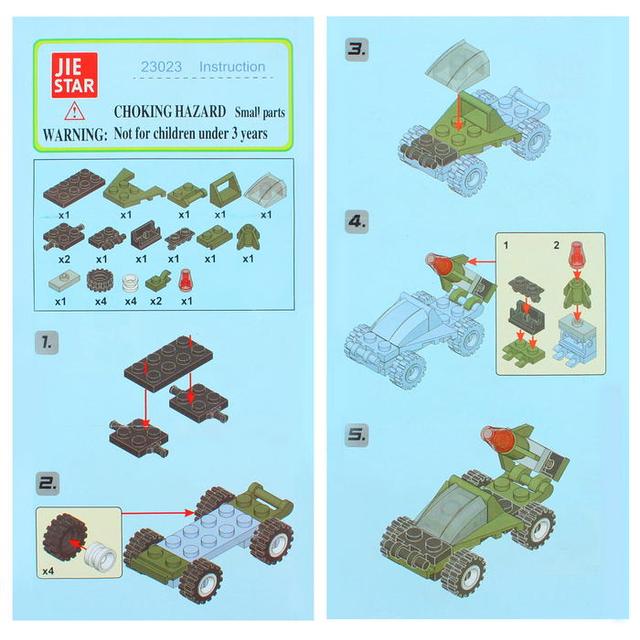 JIE STAR

23023 Instruction

CHOKING HAZARD Small parts
WARNING: Not for children under 3 years

x1 x1 x1 x1 x1
x2 x1 x1 x1 x1 x1
x1 x4 x4 x2 x1

1.

2.

x4

3.

4.

1 2

5.