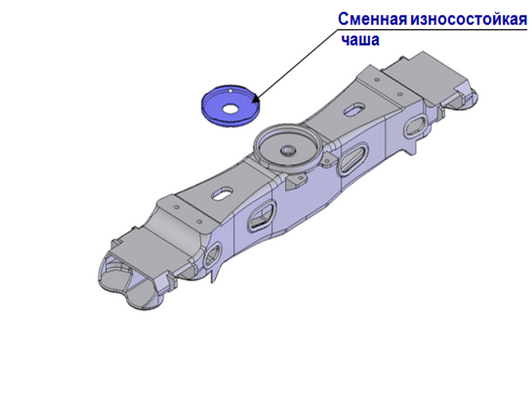 Сменная износостойкая чаша