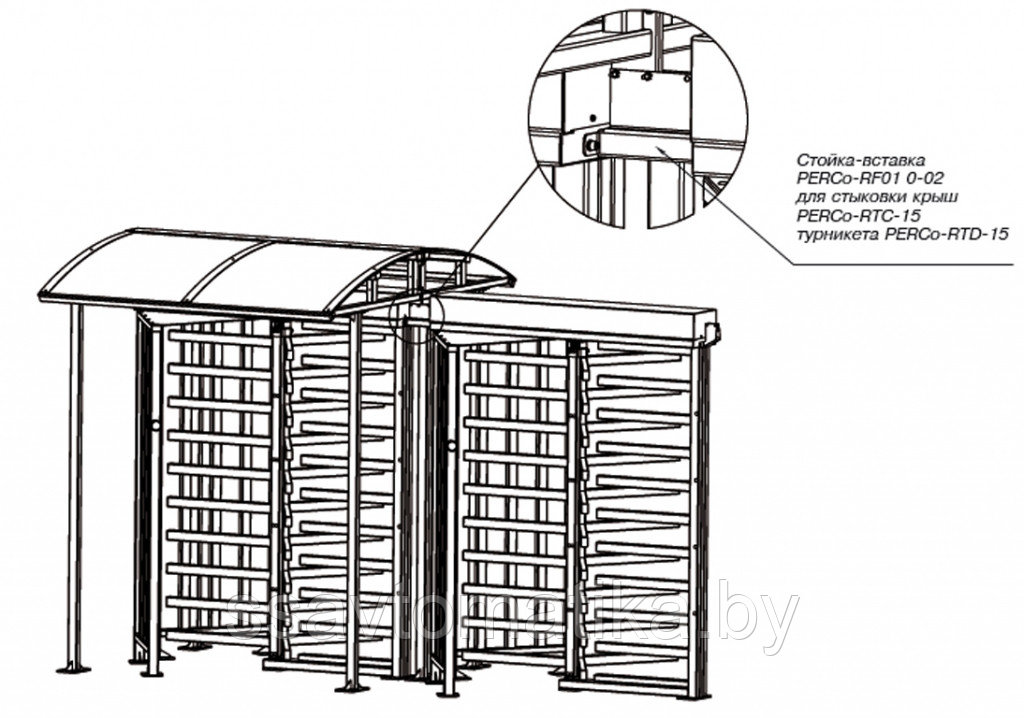 Стойка-вставка PERCo-RF01 0-02 для стыковки крыш PERCo-RTC-15 турникета PERCo-RTD-15

ssavtomatika.by